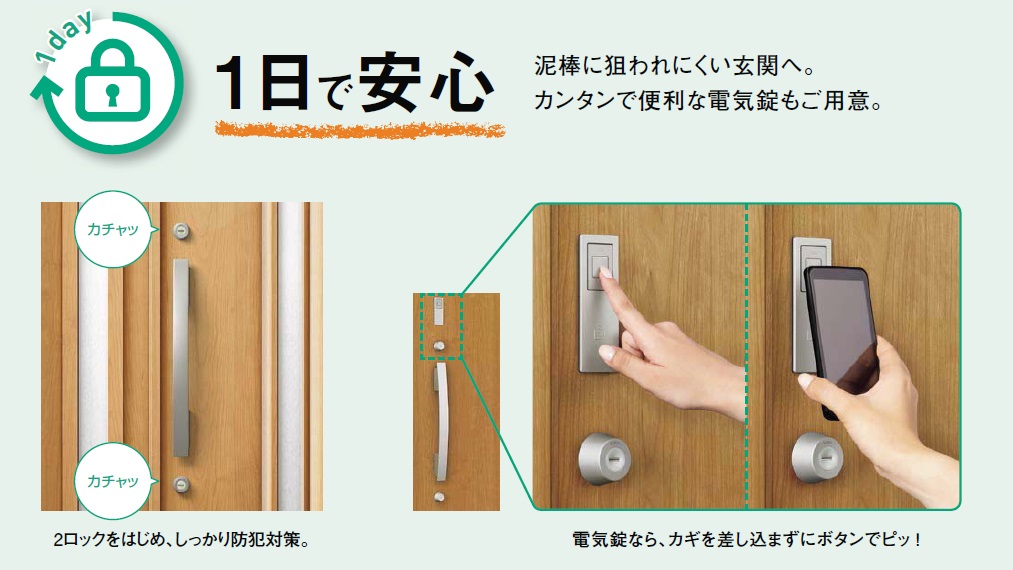 1day

1日で安心

泥棒に狙われにくい玄関へ。
カンタンで便利な電気錠もご用意。

カチャッ

カチャッ

2ロックをはじめ、しっかり防犯対策。

電気錠なら、カギを差し込まずにボタンでピッ！